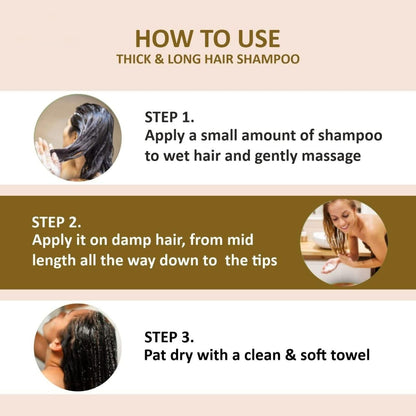 HOW TO USE
THICK & LONG HAIR SHAMPOO

STEP 1.
Apply a small amount of shampoo to wet hair and gently massage

STEP 2.
Apply it on damp hair, from mid length all the way down to the tips

STEP 3.
Pat dry with a clean & soft towel